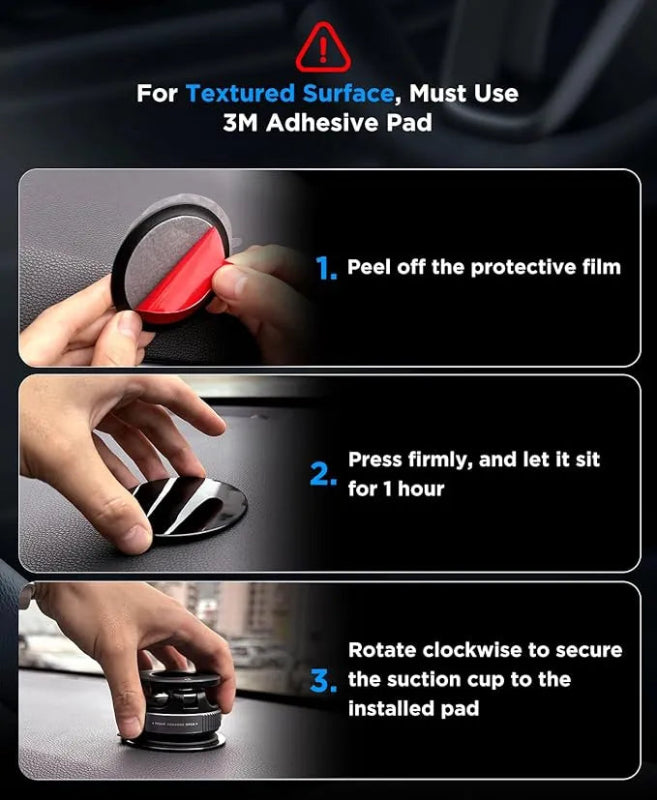 For Textured Surface, Must Use 3M Adhesive Pad

1. Peel off the protective film

2. Press firmly, and let it sit for 1 hour

3. Rotate clockwise to secure the suction cup to the installed pad